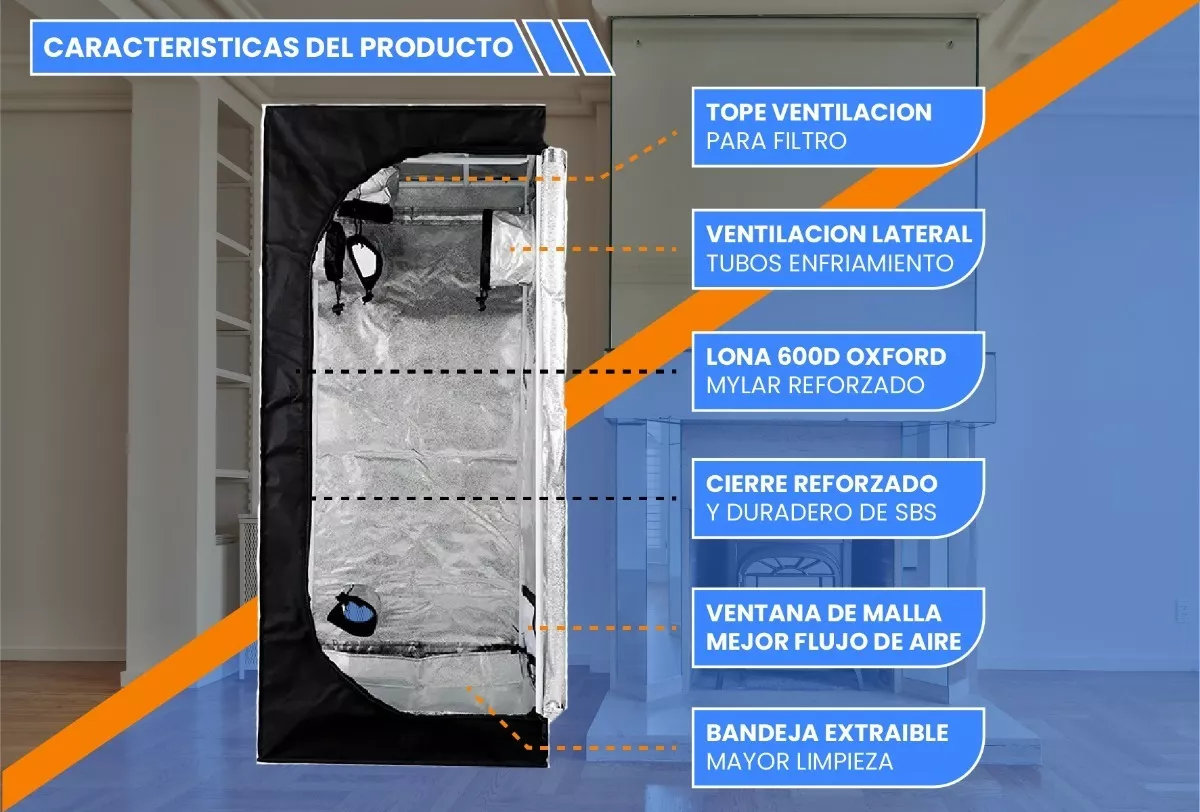 CARACTERISTICAS DEL PRODUCTO

TOPE VENTILACION
PARA FILTRO

VENTILACION LATERAL
TUBOS ENFRIAMIENTO

LONA 600D OXFORD
MYLAR REFORZADO

CIERRE REFORZADO
Y DURADERO DE SBS

VENTANA DE MALLA
MEJOR FLUJO DE AIRE

BANDEJA EXTRAIBLE
MAYOR LIMPIEZA